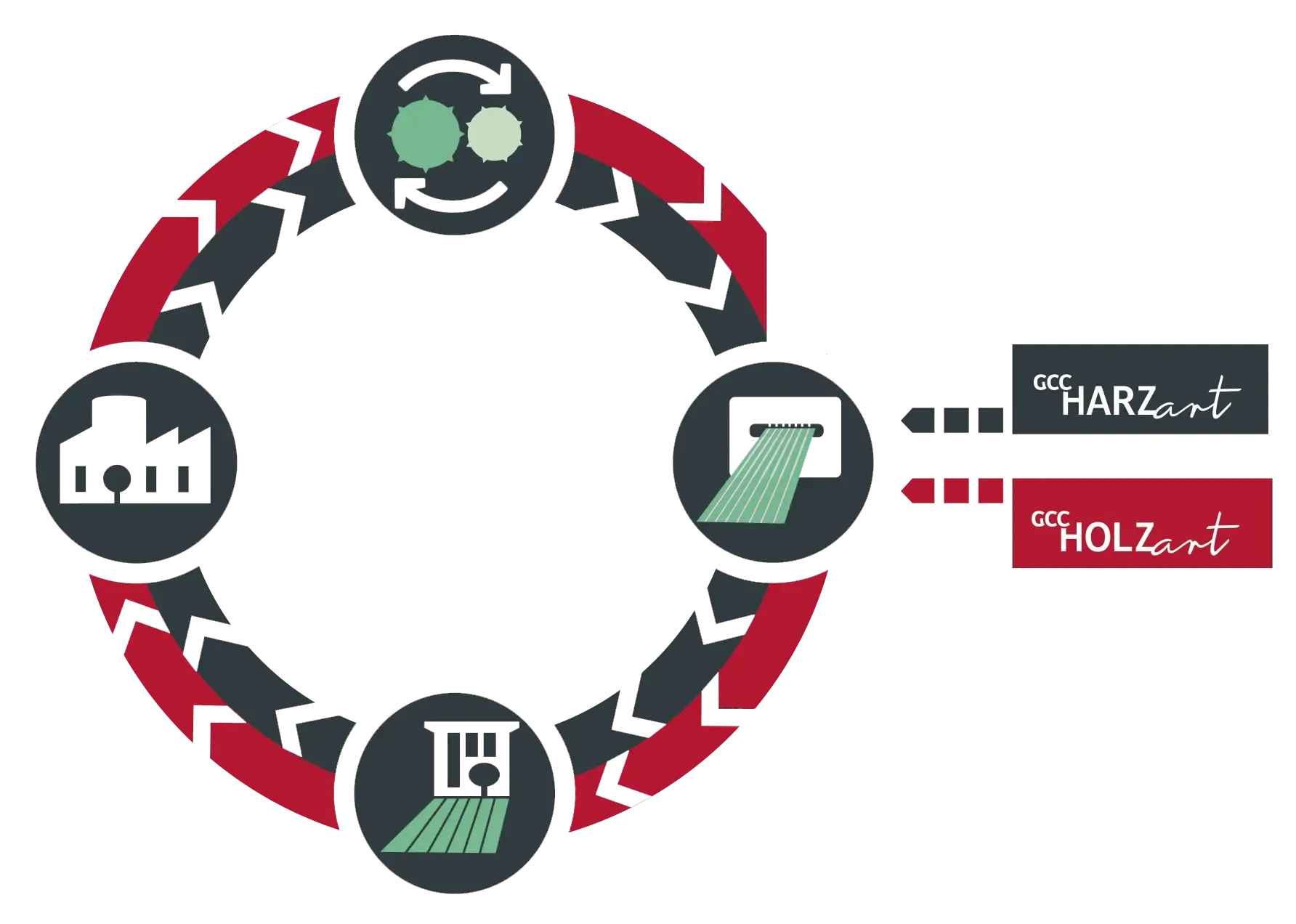 GCC HARZart

GCC HOLZart