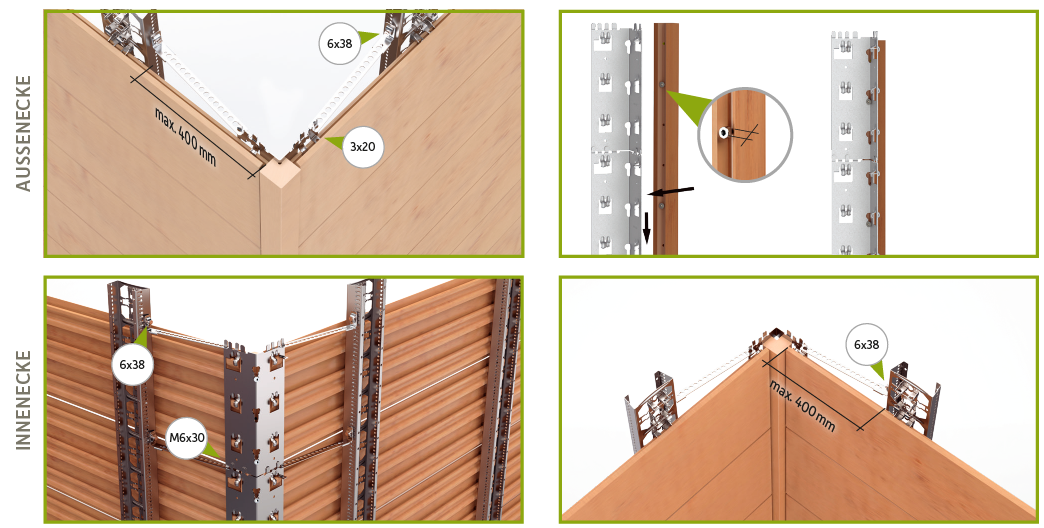 AUSSENECKE

6x38

max. 400 mm

3x20

INNENECKE

6x38

M6x30

6x38

max. 400 mm