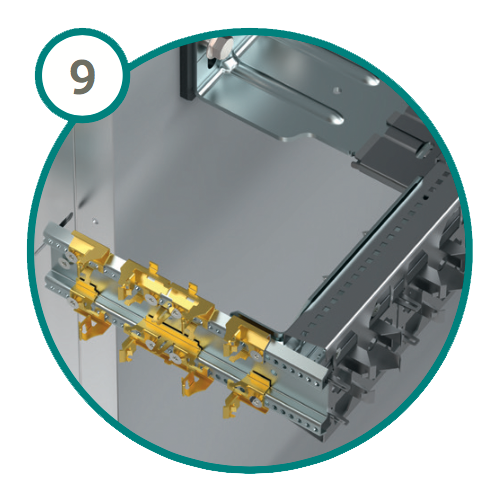 9