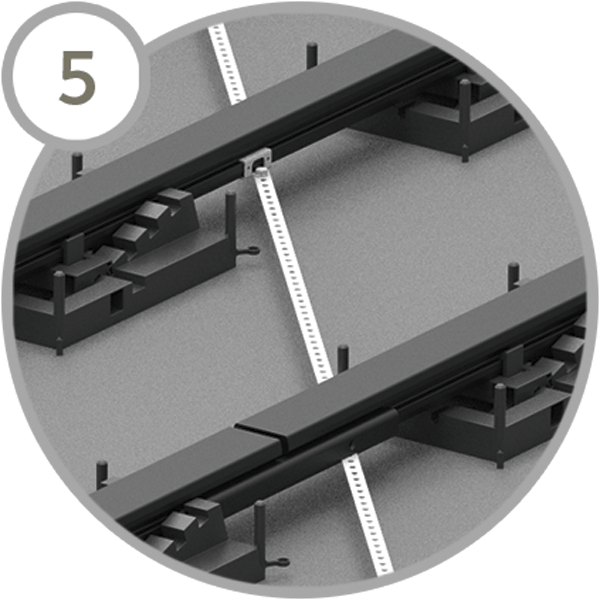 5